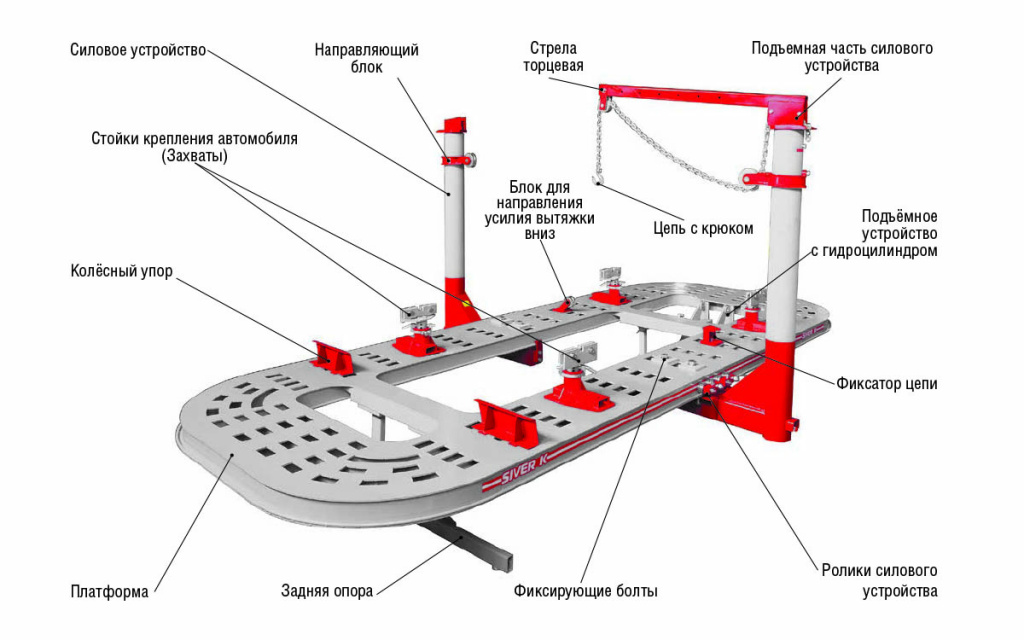 Силовое устройство

Направляющий блок

Стрела торцевая

Подъемная часть силового устройства

Стойки крепления автомобиля (Захваты)

Блок для направления усилия вытяжки вниз

Цепь с крюком

Подъёмное устройство с гидроцилиндром

Колёсный упор

Фиксатор цепи

SIVER K

Платформа

Задняя опора

Фиксирующие болты

Ролики силового устройства